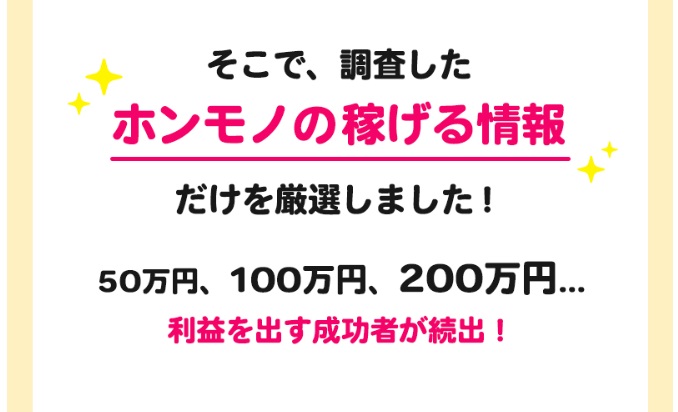 そこで、調査した

ホンモノの稼げる情報

だけを厳選しました！

50万円、100万円、200万円…

利益を出す成功者が続出！